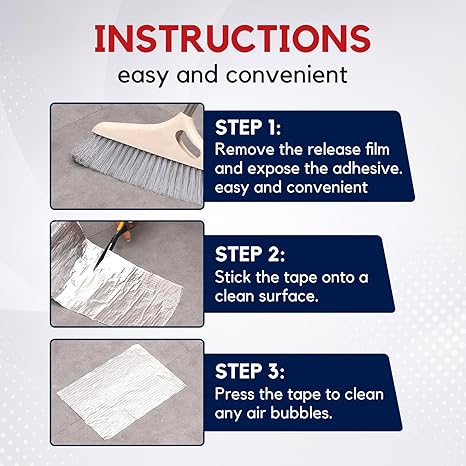 INSTRUCTIONS

easy and convenient

STEP 1:
Remove the release film and expose the adhesive. easy and convenient

STEP 2:
Stick the tape onto a clean surface.

STEP 3:
Press the tape to clean any air bubbles.